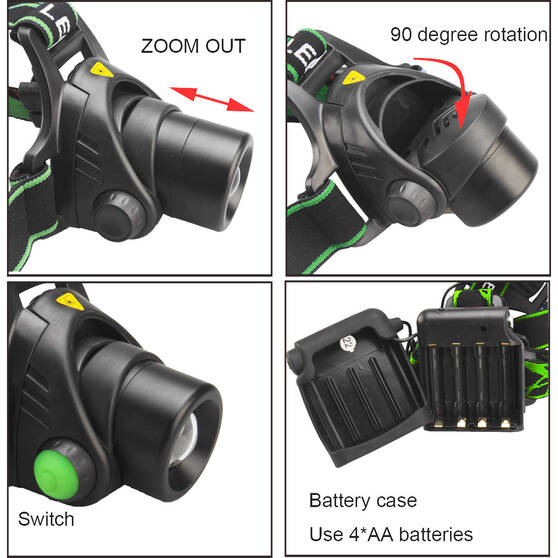 ZOOM OUT

90 degree rotation

Switch

Battery case

Use 4*AA batteries